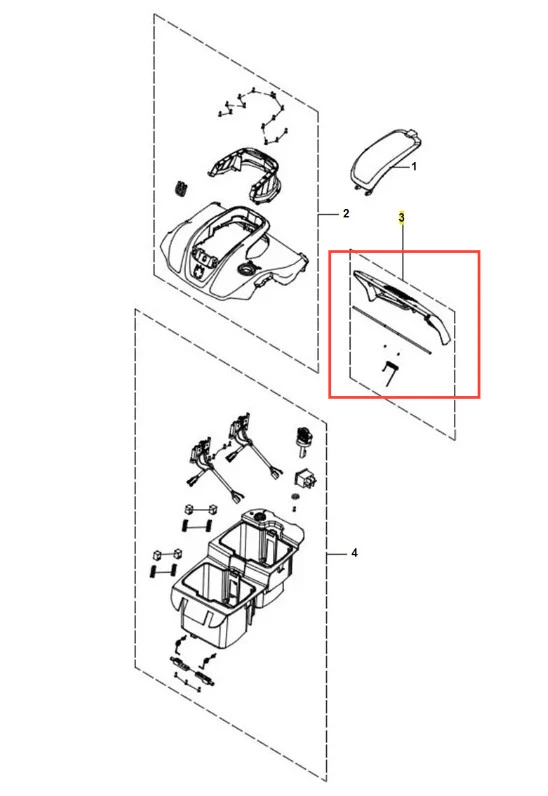 1
2
3
4