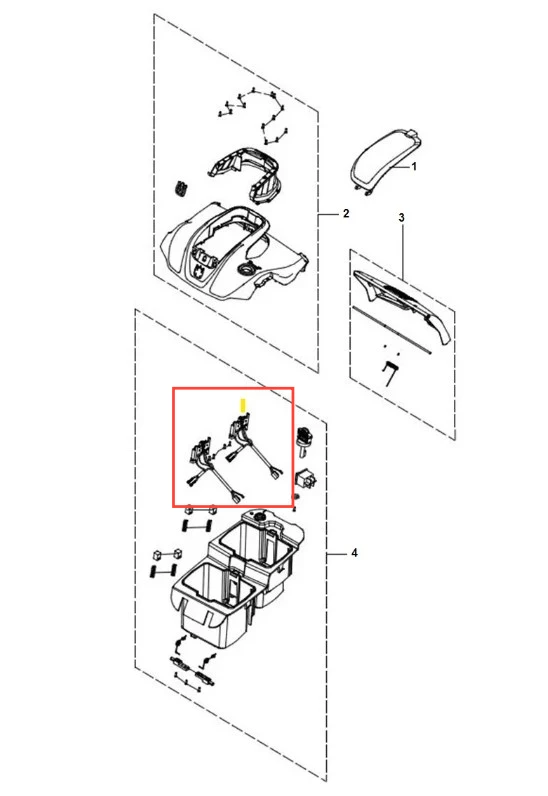 1
2
3
4