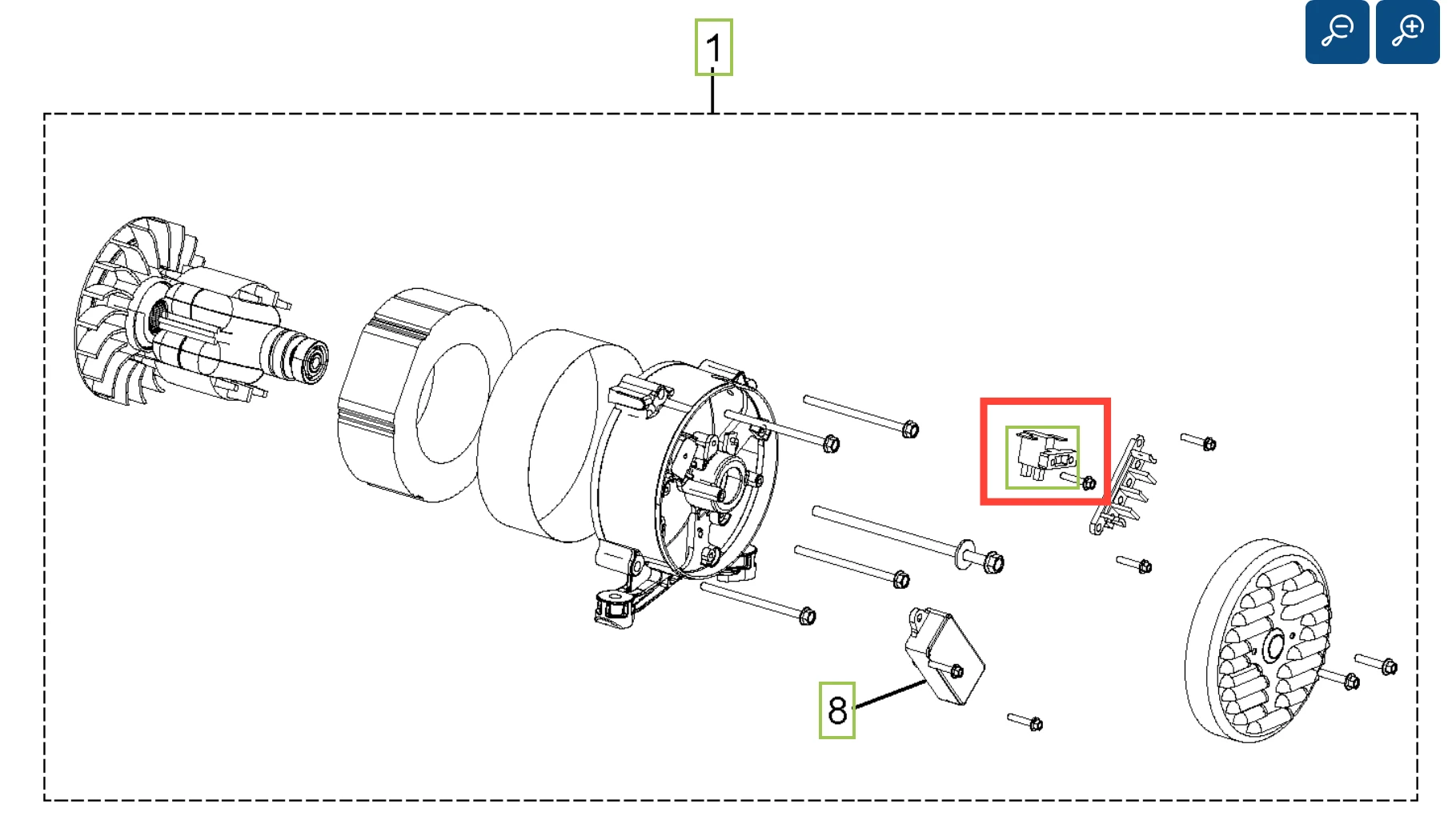 1

8