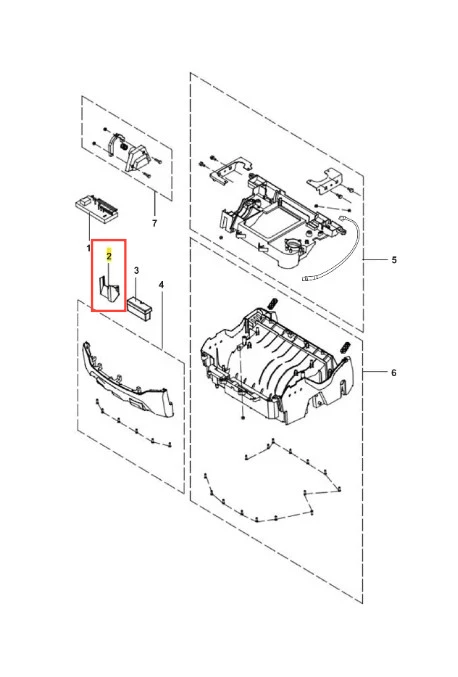 7
1
2
3
4
5
6