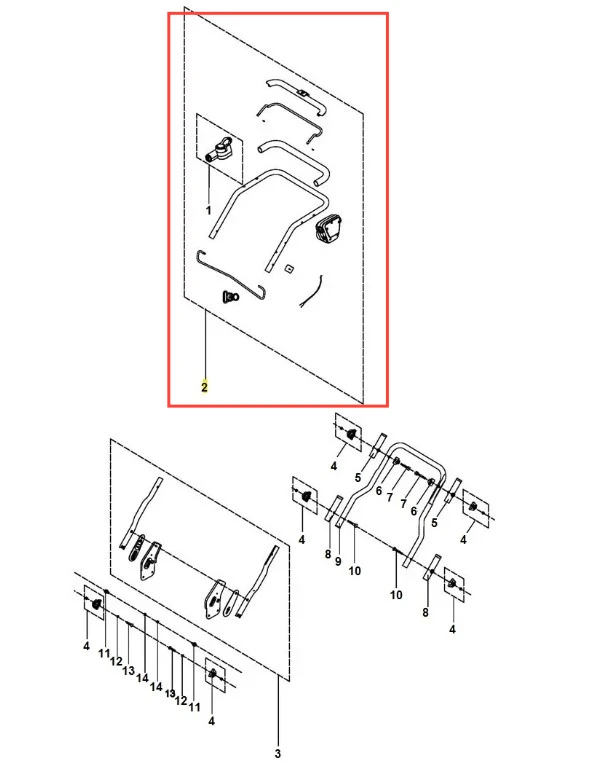 1
2
4
5
6
7
7
6
5
4
4
8
9
10
10
8
4
4
11
12
13
14
14
13
12
11
4
3