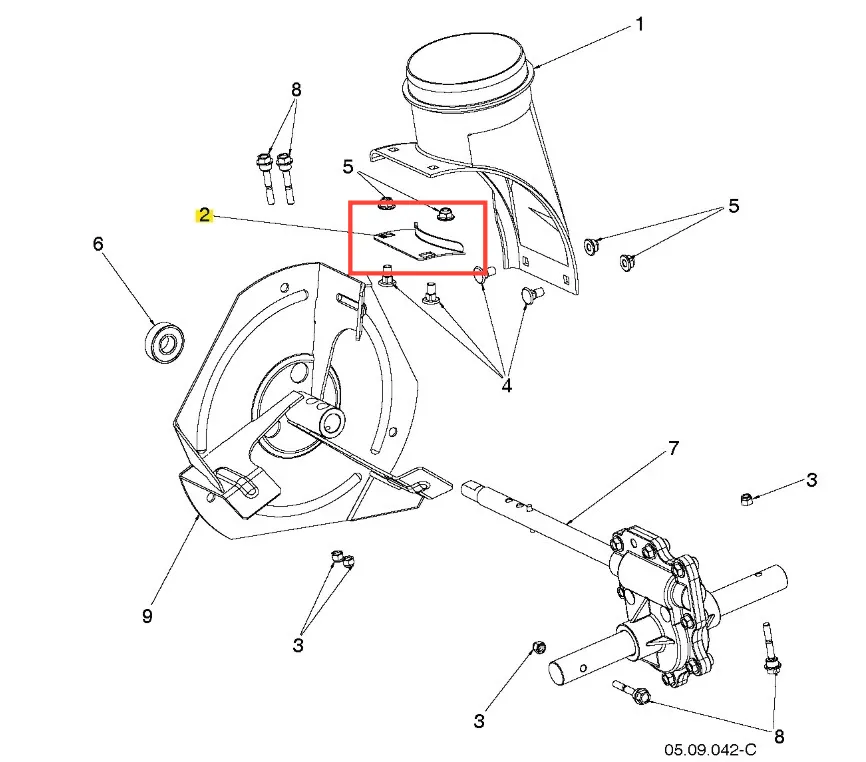 1
8
5
2
5
6
4
7
3
9
3
3
8
05.09.042-C