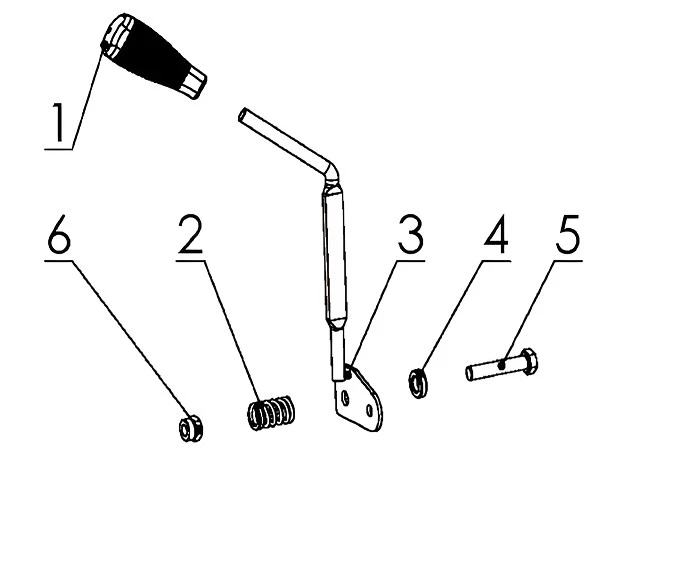 1
6
2
3
4
5