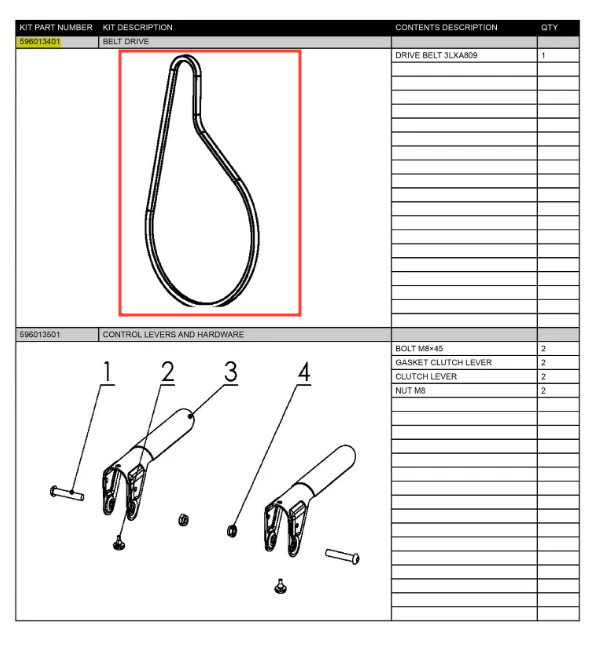 | KIT PART NUMBER | KIT DESCRIPTION | CONTENTS DESCRIPTION | QTY |
|---|---|---|---|
| 596013401 | BELT DRIVE | | |
| | | DRIVE BELT 3LXA809 | 1 |
| 596013501 | CONTROL LEVERS AND HARDWARE | | |
| | | BOLT M8×45 | 2 |
| | | GASKET CLUTCH LEVER | 2 |
| | | CLUTCH LEVER | 2 |
| | | NUT M8 | 2 |

1
2
3
4