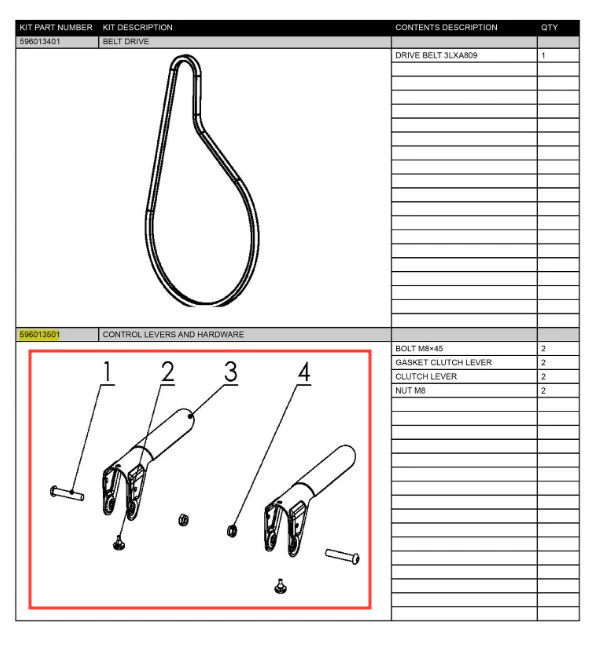 | KIT PART NUMBER | KIT DESCRIPTION | CONTENTS DESCRIPTION | QTY |
|---|---|---|---|
| 596013401 | BELT DRIVE | | |
| | | DRIVE BELT 3LXA809 | 1 |
| 596013501 | CONTROL LEVERS AND HARDWARE | | |
| | | BOLT M8×45 | 2 |
| | | GASKET CLUTCH LEVER | 2 |
| | | CLUTCH LEVER | 2 |
| | | NUT M8 | 2 |

1

2

3

4