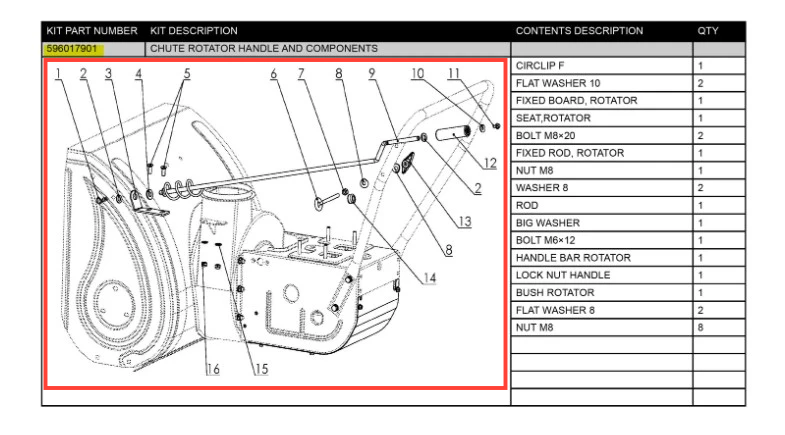 | KIT PART NUMBER | KIT DESCRIPTION | CONTENTS DESCRIPTION | QTY |
|---|---|---|---|
| 596017901 | CHUTE ROTATOR HANDLE AND COMPONENTS | | |
| | | CIRCLIP F | 1 |
| | | FLAT WASHER 10 | 2 |
| | | FIXED BOARD, ROTATOR | 1 |
| | | SEAT,ROTATOR | 1 |
| | | BOLT M8×20 | 2 |
| | | FIXED ROD, ROTATOR | 1 |
| | | NUT M8 | 1 |
| | | WASHER 8 | 2 |
| | | ROD | 1 |
| | | BIG WASHER | 1 |
| | | BOLT M6×12 | 1 |
| | | HANDLE BAR ROTATOR | 1 |
| | | LOCK NUT HANDLE | 1 |
| | | BUSH ROTATOR | 1 |
| | | FLAT WASHER 8 | 2 |
| | | NUT M8 | 8 |

1 2 3 4 5 6 7 8 9 10 11 12 2 13 8 14 16 15