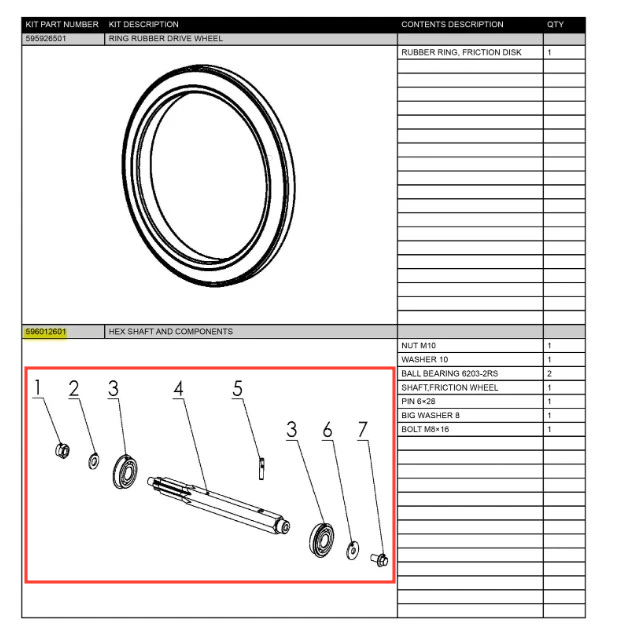 | KIT PART NUMBER | KIT DESCRIPTION | CONTENTS DESCRIPTION | QTY |
|---|---|---|---|
| 595926501 | RING RUBBER DRIVE WHEEL | | |
| | | RUBBER RING, FRICTION DISK | 1 |
| 596012601 | HEX SHAFT AND COMPONENTS | | |
| | | NUT M10 | 1 |
| | | WASHER 10 | 1 |
| | | BALL BEARING 6203-2RS | 2 |
| | | SHAFT,FRICTION WHEEL | 1 |
| | | PIN 6×28 | 1 |
| | | BIG WASHER 8 | 1 |
| | | BOLT M8×16 | 1 |

1 2 3 4 5 3 6 7