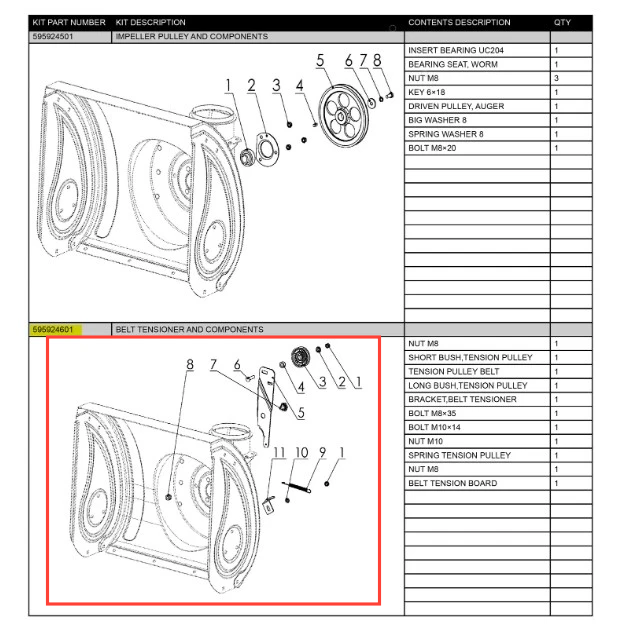 | KIT PART NUMBER | KIT DESCRIPTION | CONTENTS DESCRIPTION | QTY |
|---|---|---|---|
| 595924501 | IMPELLER PULLEY AND COMPONENTS | | |
| | | INSERT BEARING UC204 | 1 |
| | | BEARING SEAT, WORM | 1 |
| | | NUT M8 | 3 |
| | | KEY 6×18 | 1 |
| | | DRIVEN PULLEY, AUGER | 1 |
| | | BIG WASHER 8 | 1 |
| | | SPRING WASHER 8 | 1 |
| | | BOLT M8×20 | 1 |
| 595924601 | BELT TENSIONER AND COMPONENTS | | |
| | | NUT M8 | 1 |
| | | SHORT BUSH,TENSION PULLEY | 1 |
| | | TENSION PULLEY BELT | 1 |
| | | LONG BUSH,TENSION PULLEY | 1 |
| | | BRACKET,BELT TENSIONER | 1 |
| | | BOLT M8×35 | 1 |
| | | BOLT M10×14 | 1 |
| | | NUT M10 | 1 |
| | | SPRING TENSION PULLEY | 1 |
| | | NUT M8 | 1 |
| | | BELT TENSION BOARD | 1 |

1 2 3 4 5 6 7 8

8 7 6 4 3 2 1 5 11 10 9 1