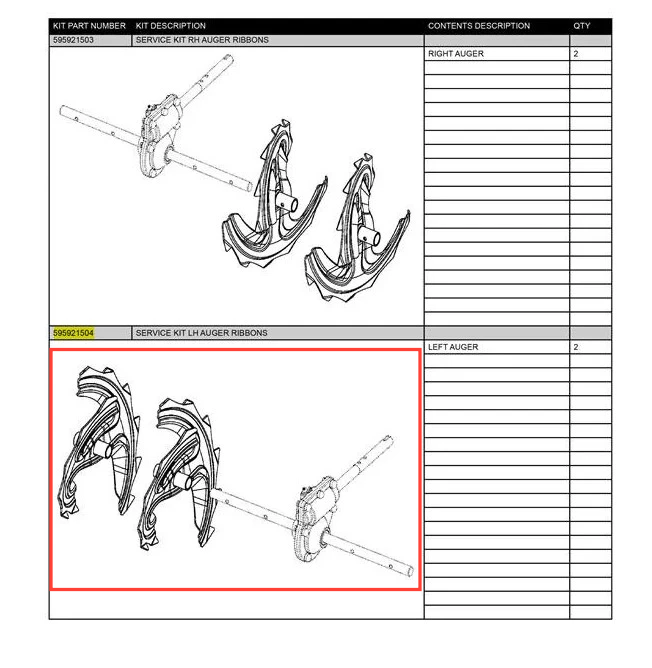 | KIT PART NUMBER | KIT DESCRIPTION | CONTENTS DESCRIPTION | QTY |
|---|---|---|---|
| 595921503 | SERVICE KIT RH AUGER RIBBONS | | |
| | | RIGHT AUGER | 2 |
| 595921504 | SERVICE KIT LH AUGER RIBBONS | | |
| | | LEFT AUGER | 2 |