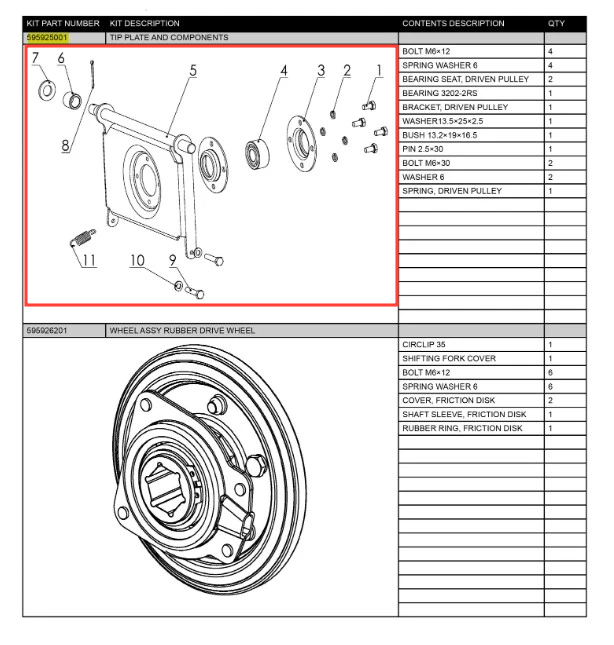 | KIT PART NUMBER | KIT DESCRIPTION | CONTENTS DESCRIPTION | QTY |
|---|---|---|---|
| 595925001 | TIP PLATE AND COMPONENTS | | |
| | | BOLT M6×12 | 4 |
| | | SPRING WASHER 6 | 4 |
| | | BEARING SEAT, DRIVEN PULLEY | 2 |
| | | BEARING 3202-2RS | 1 |
| | | BRACKET, DRIVEN PULLEY | 1 |
| | | WASHER13.5×25×2.5 | 1 |
| | | BUSH 13.2×19×16.5 | 1 |
| | | PIN 2.5×30 | 1 |
| | | BOLT M6×30 | 2 |
| | | WASHER 6 | 2 |
| | | SPRING, DRIVEN PULLEY | 1 |
| 595926201 | WHEEL ASSY RUBBER DRIVE WHEEL | | |
| | | CIRCLIP 35 | 1 |
| | | SHIFTING FORK COVER | 1 |
| | | BOLT M6×12 | 6 |
| | | SPRING WASHER 6 | 6 |
| | | COVER, FRICTION DISK | 2 |
| | | SHAFT SLEEVE, FRICTION DISK | 1 |
| | | RUBBER RING, FRICTION DISK | 1 |

7 6 5 4 3 2 1 8 11 10 9