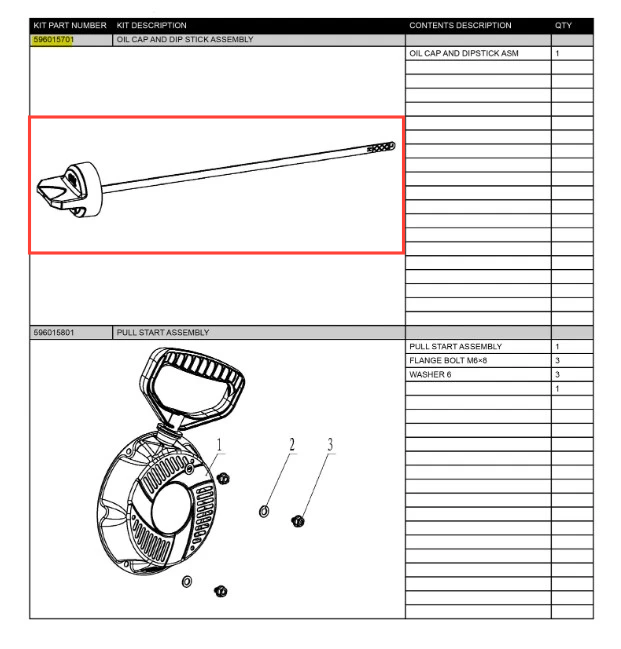 | KIT PART NUMBER | KIT DESCRIPTION | CONTENTS DESCRIPTION | QTY |
|---|---|---|---|
| 596015701 | OIL CAP AND DIP STICK ASSEMBLY | | |
| | | OIL CAP AND DIPSTICK ASM | 1 |
| 596015801 | PULL START ASSEMBLY | | |
| | | PULL START ASSEMBLY | 1 |
| | | FLANGE BOLT M6×8 | 3 |
| | | WASHER 6 | 3 |
| | | | 1 |

1

2

3