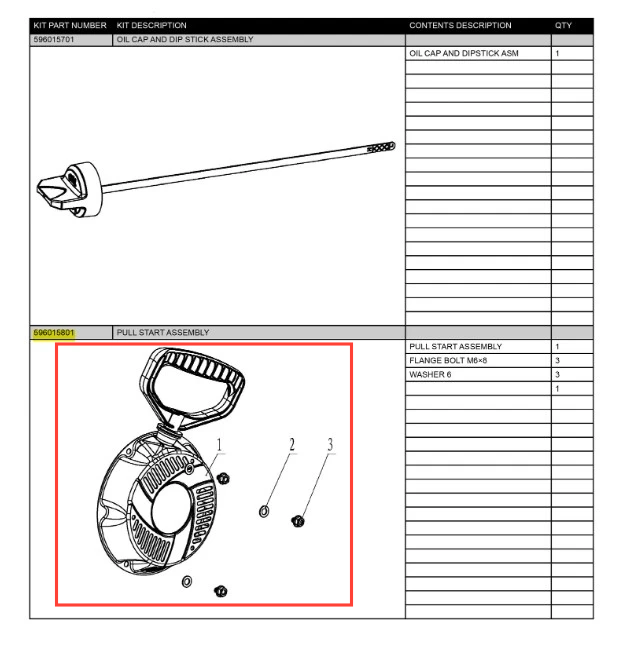 | KIT PART NUMBER | KIT DESCRIPTION | CONTENTS DESCRIPTION | QTY |
|---|---|---|---|
| 596015701 | OIL CAP AND DIP STICK ASSEMBLY | | |
| | | OIL CAP AND DIPSTICK ASM | 1 |
| 596015801 | PULL START ASSEMBLY | | |
| | | PULL START ASSEMBLY | 1 |
| | | FLANGE BOLT M6×8 | 3 |
| | | WASHER 6 | 3 |
| | | | 1 |

1

2

3