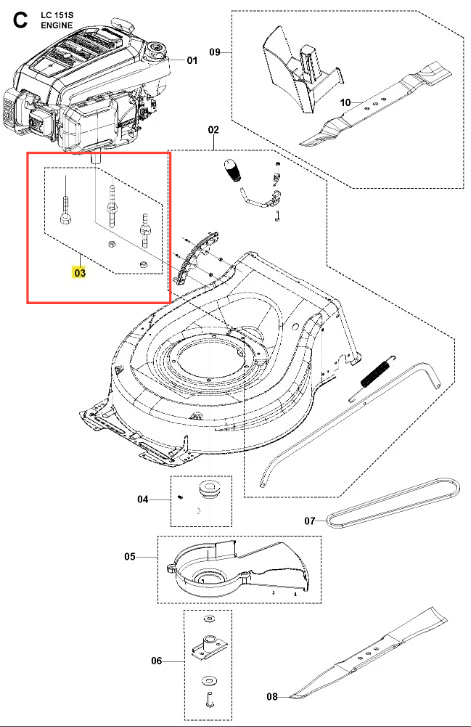 C
LC 151S
ENGINE

01
09
10
02
03
04
07
05
06
08