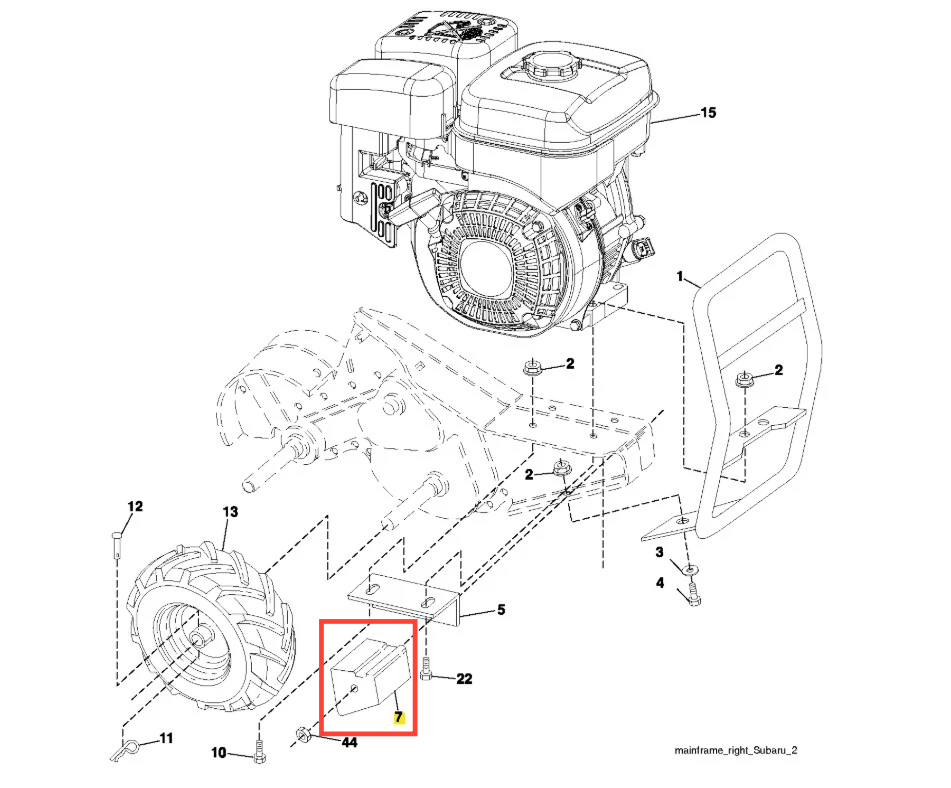 15
1
2
2
2
12
13
3
4
5
22
7
11
10
44
mainframe_right_Subaru_2