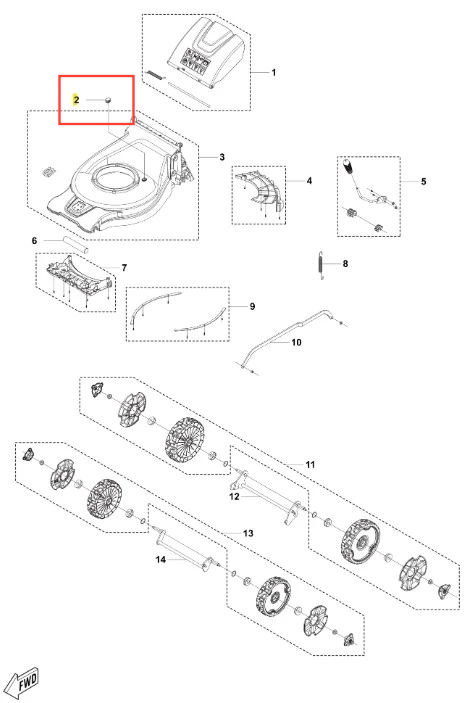 1
2
3
4
5
6
7
8
9
10
11
12
13
14
FWD