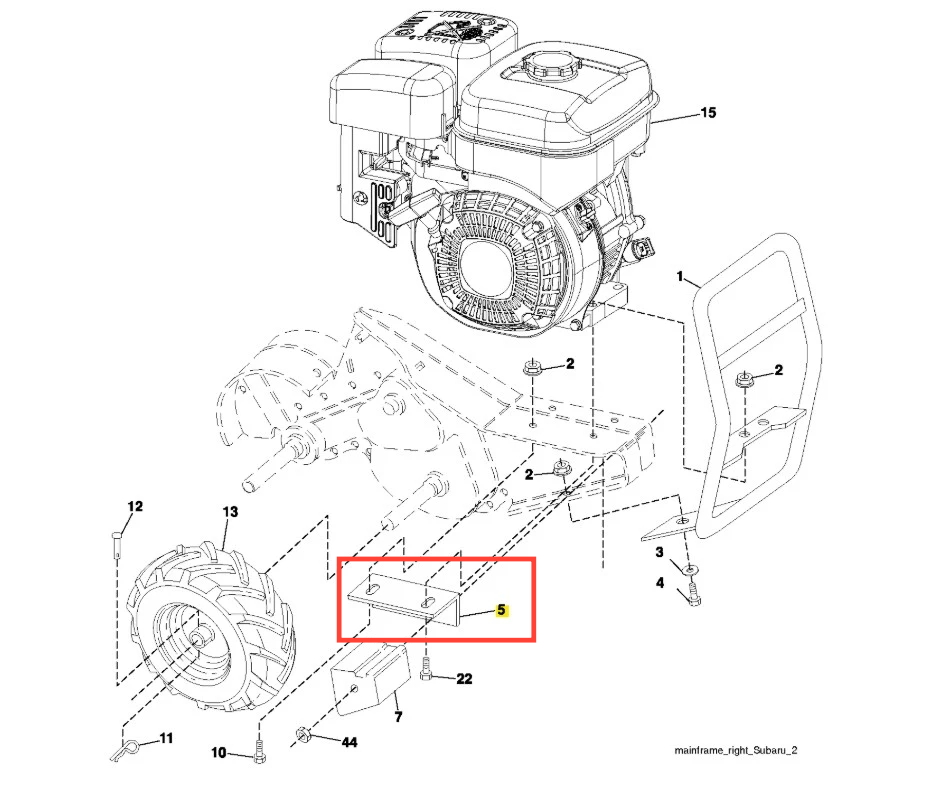 15
1
2
2
2
12
13
3
4
5
22
7
11
10
44
mainframe_right_Subaru_2