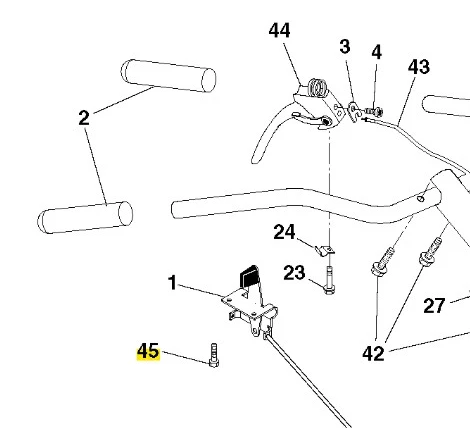 44
3
4
43
2
24
23
1
27
45
42