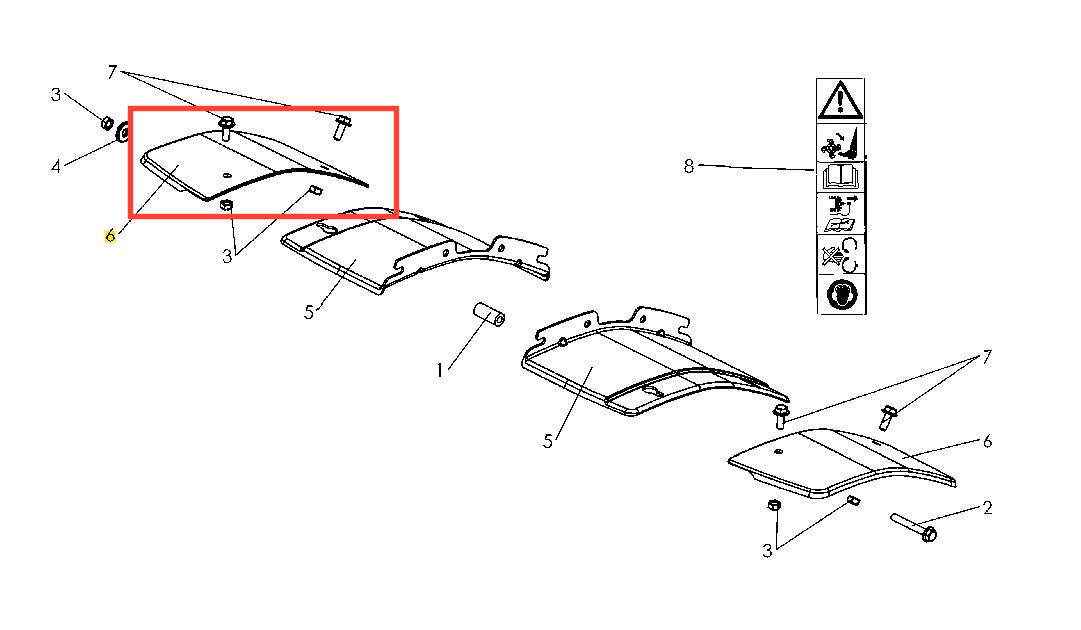 7
3
4
6
3
5
1
5
8
7
6
2
3