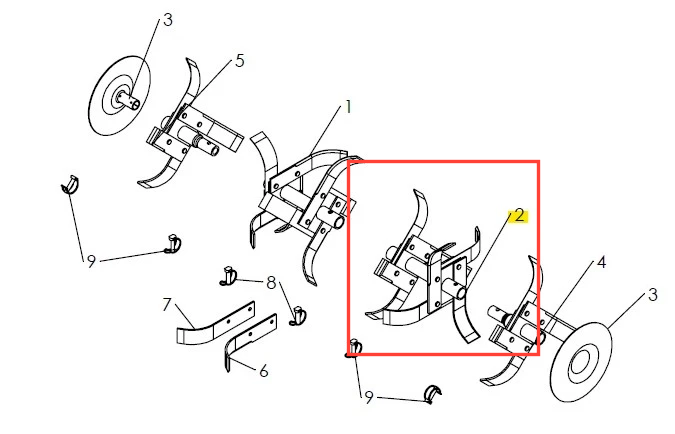 3
5
1
2
4
3
9
8
7
6
9