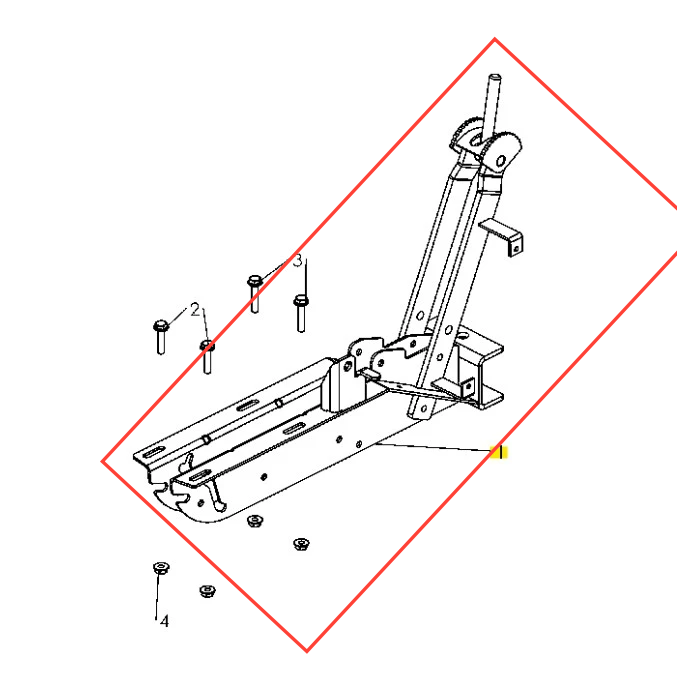 3
2
1
4