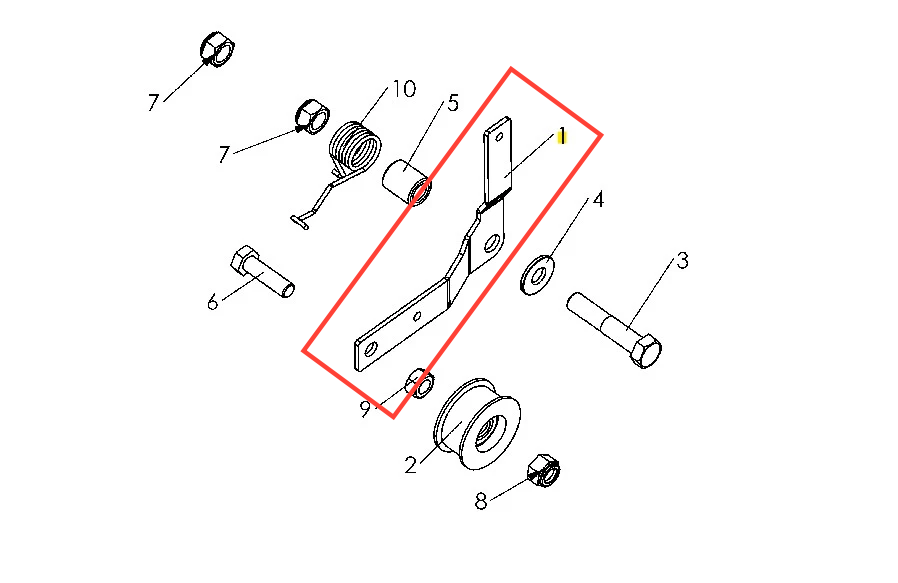 7
7
10
5
1
4
3
6
9
2
8