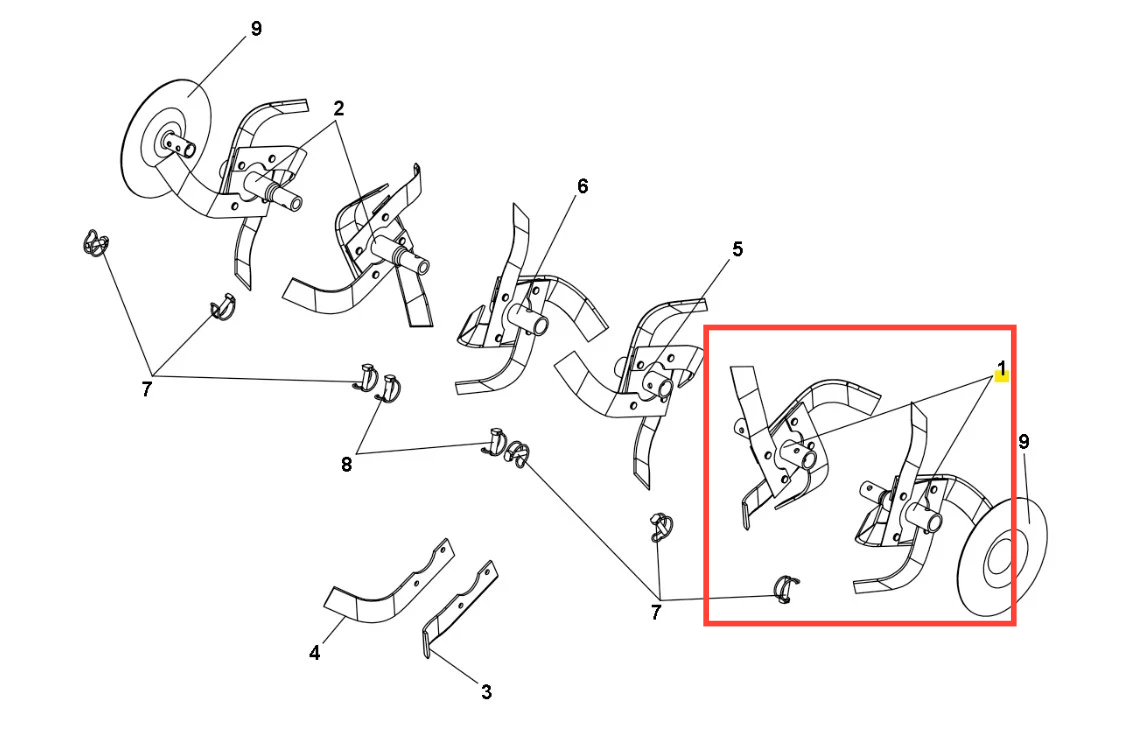 9
2
6
5
1
9
7
8
7
4
3