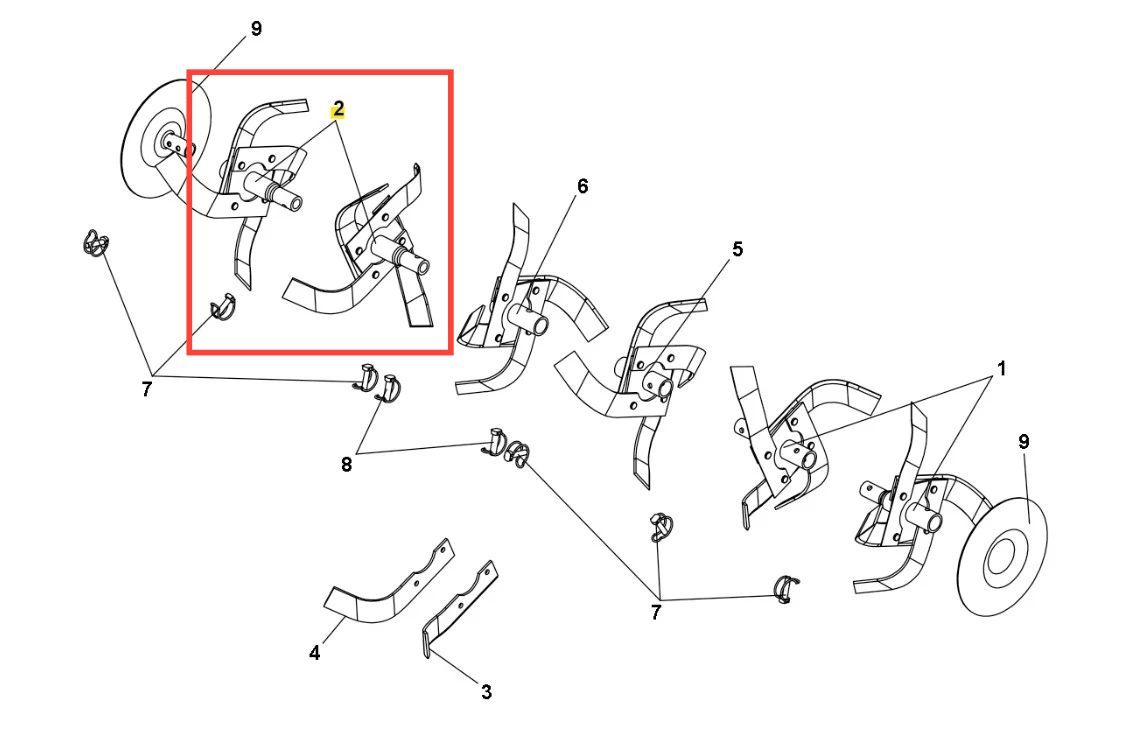 9
2
6
5
1
9
7
8
7
4
3