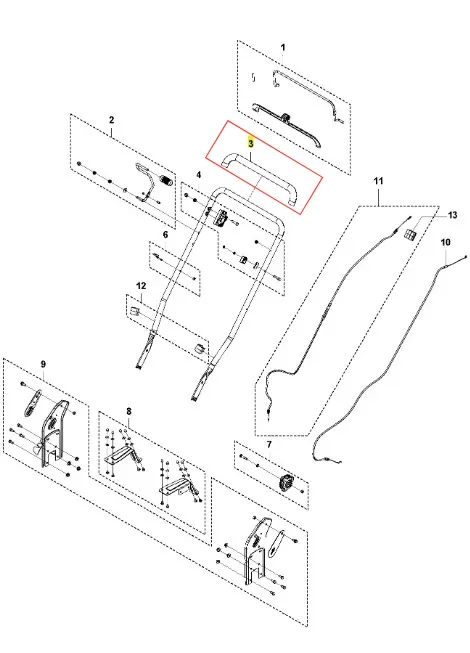 1
2
3
4
11
13
10
6
12
9
8
7