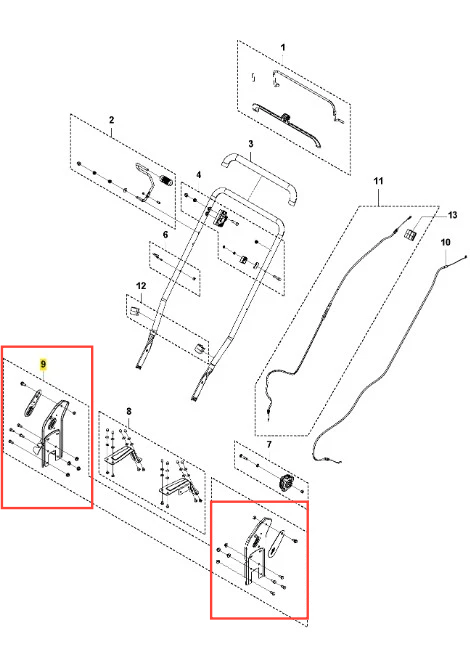 1
2
3
4
11
13
10
6
12
9
8
7