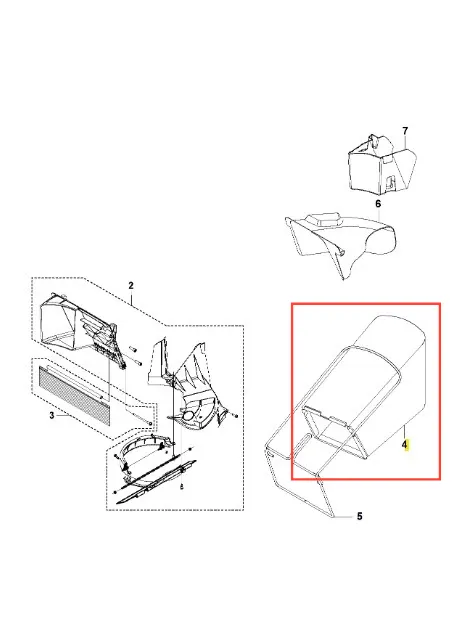 7
6
2
3
4
5