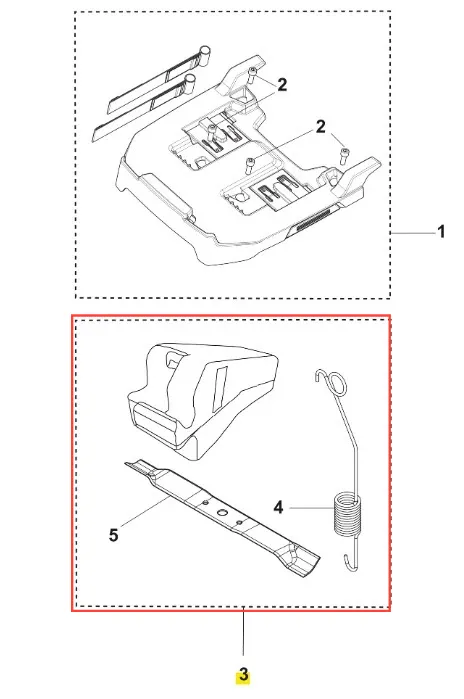 2
2
1
4
5
3