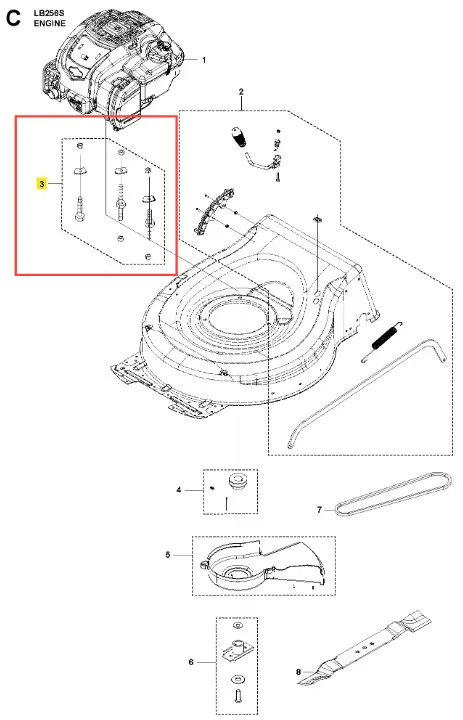 C
LB256S
ENGINE

1
2
3
4
7
5
6
8