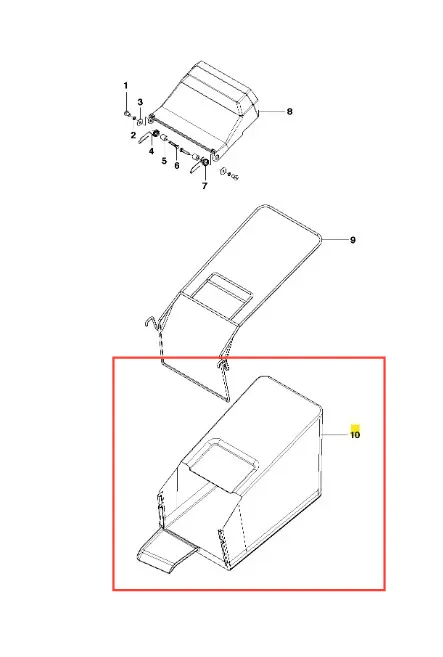 1
3
8
2
4
5
6
7
9
10