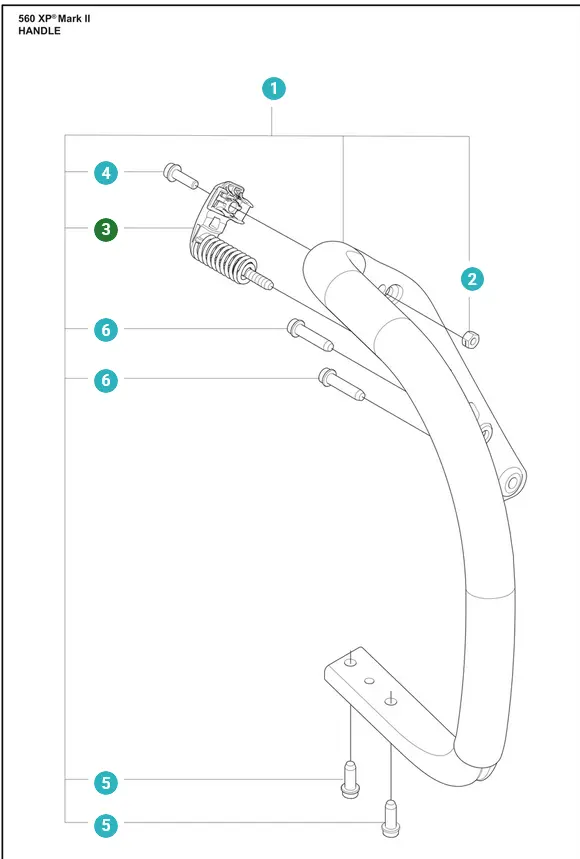 560 XP® Mark II
HANDLE

1
4
3
2
6
6
5
5