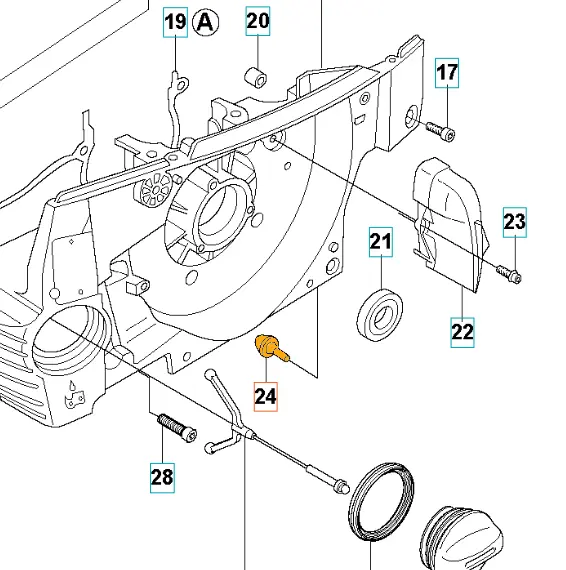 19
A
20
17
23
21
22
24
28