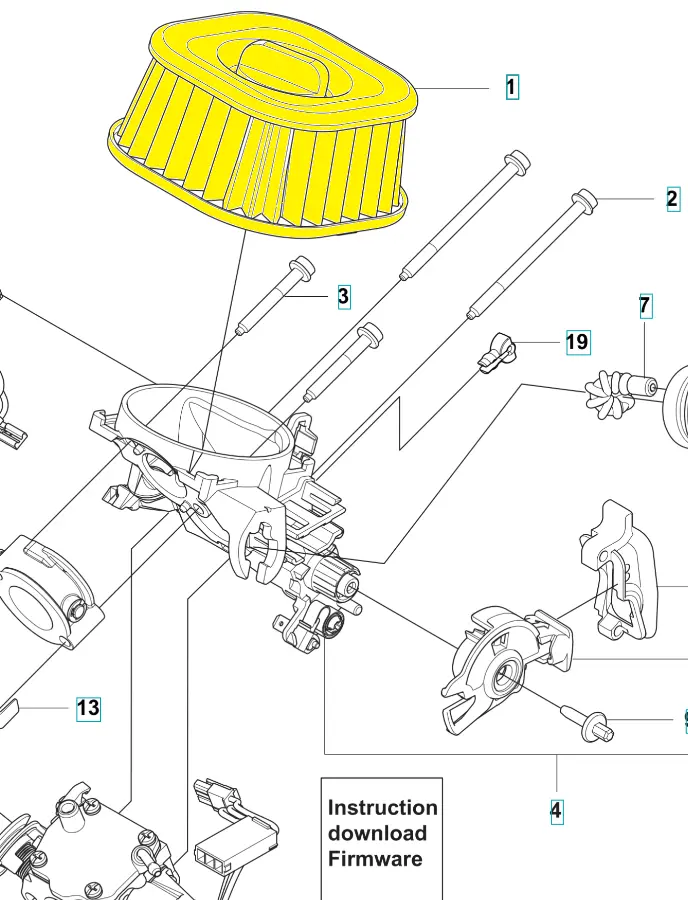 1
2
3
7
19
13
4
Instruction download Firmware