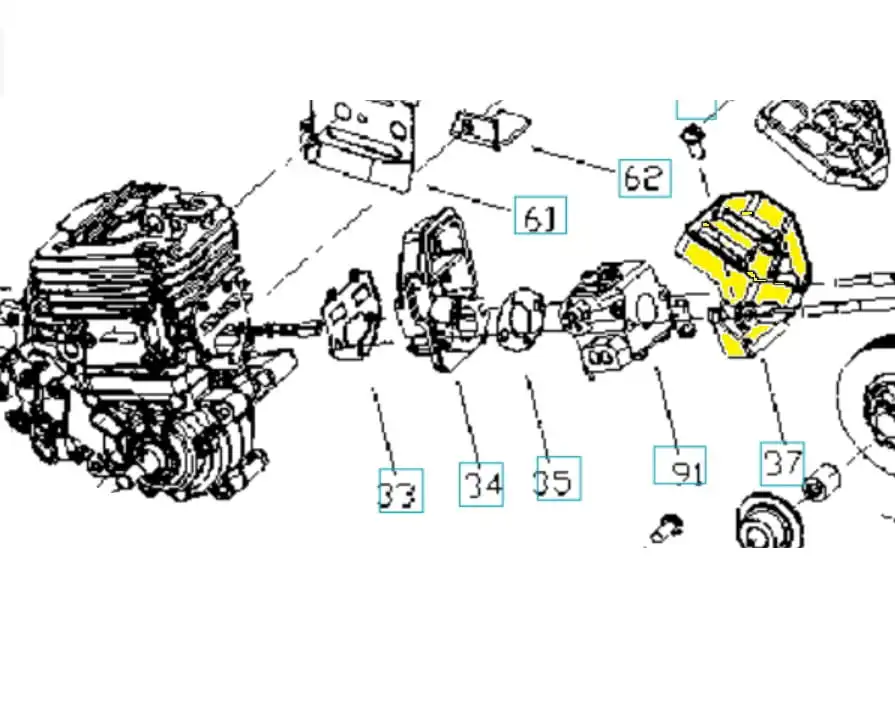 62

61

33

34

35

91

37