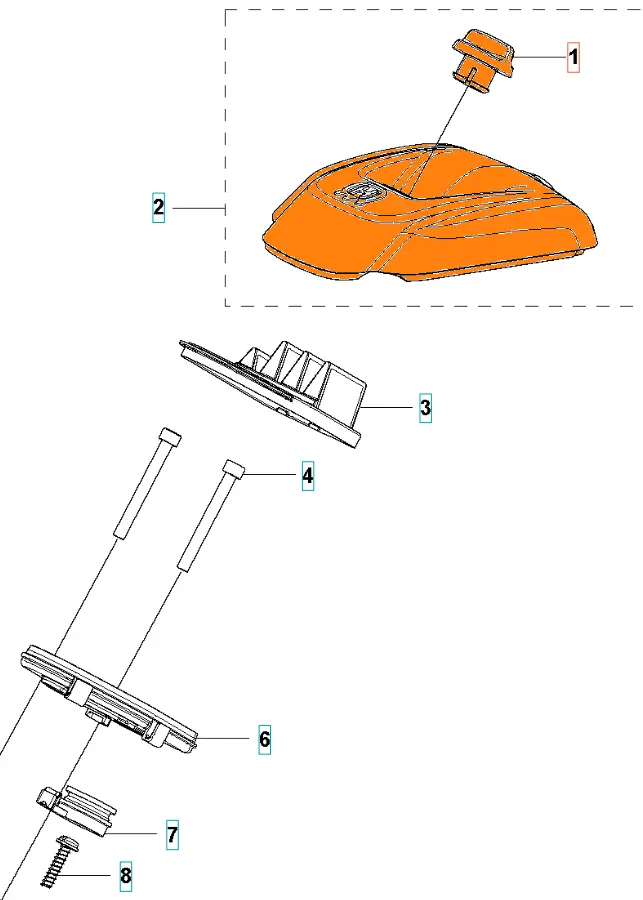 1
2
3
4
6
7
8