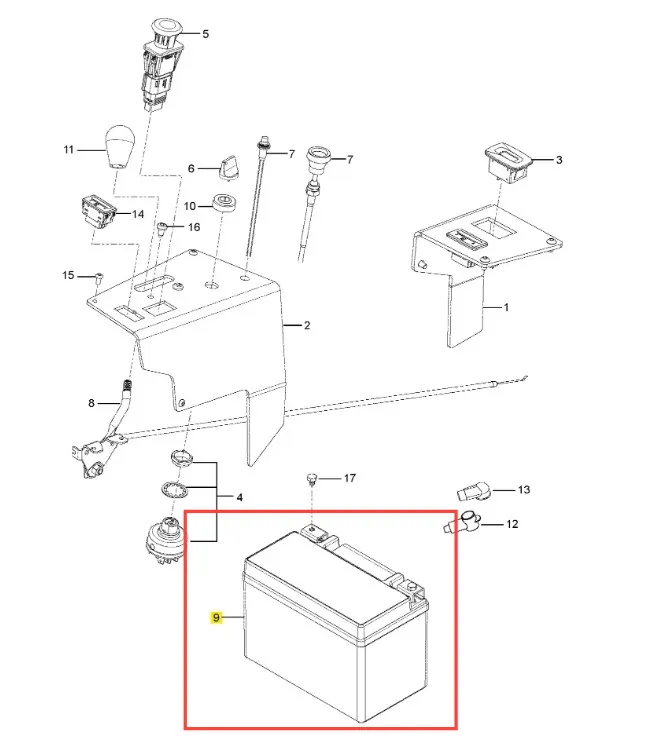 5
11
6
7
7
3
10
14
16
15
2
1
8
4
17
13
12
9