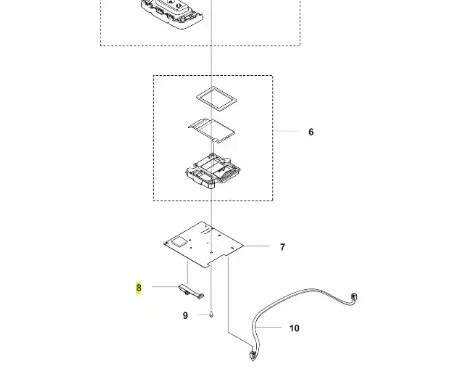 6

7

8

9

10