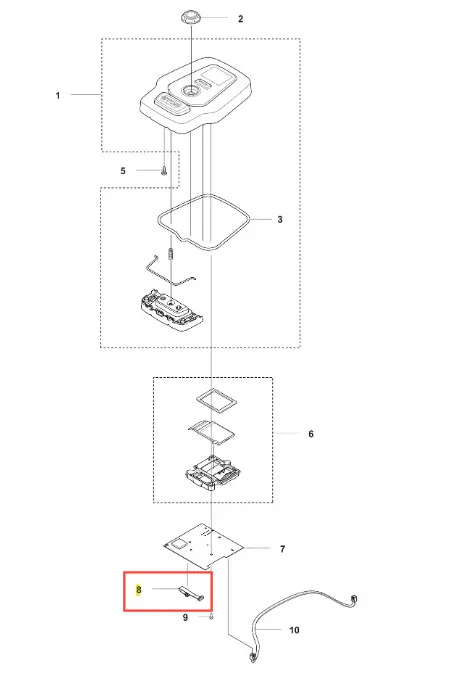 2
1
5
3
6
7
8
9
10