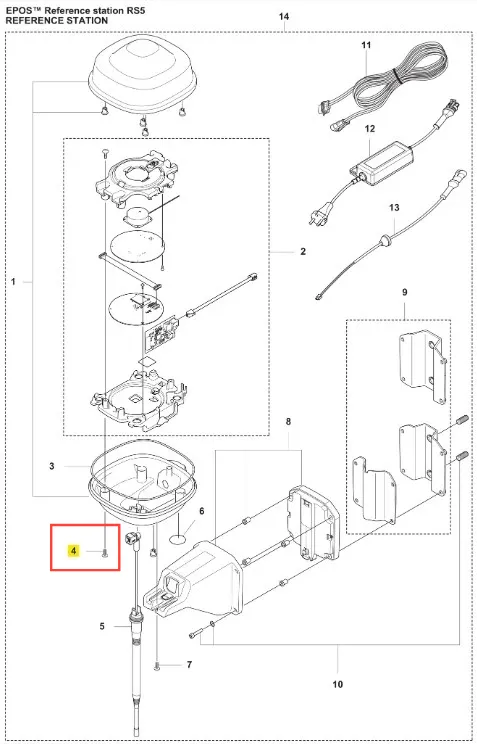 EPOS™ Reference station RS5
REFERENCE STATION

14
11
12
13
2
1
9
8
3
6
4
5
7
10