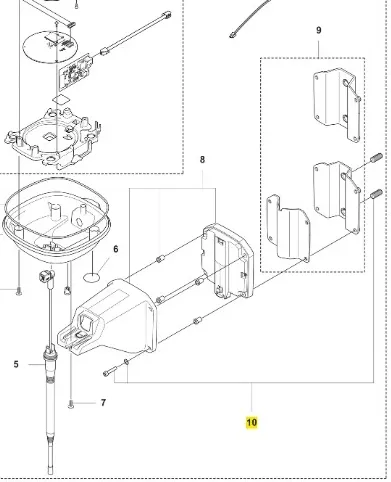 9
8
6
5
7
10