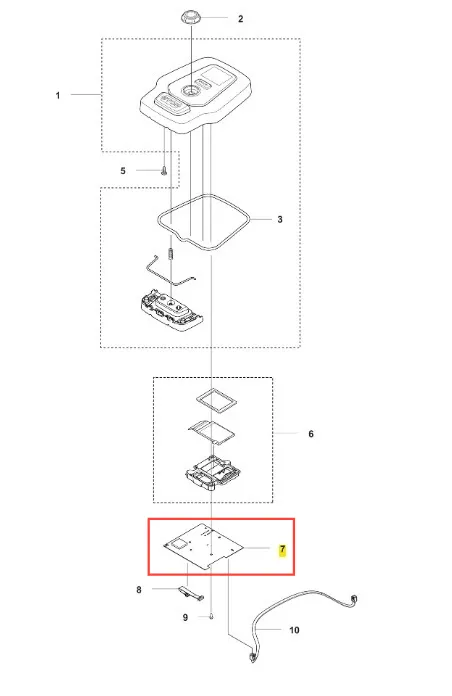 2
1
5
3
6
7
8
9
10