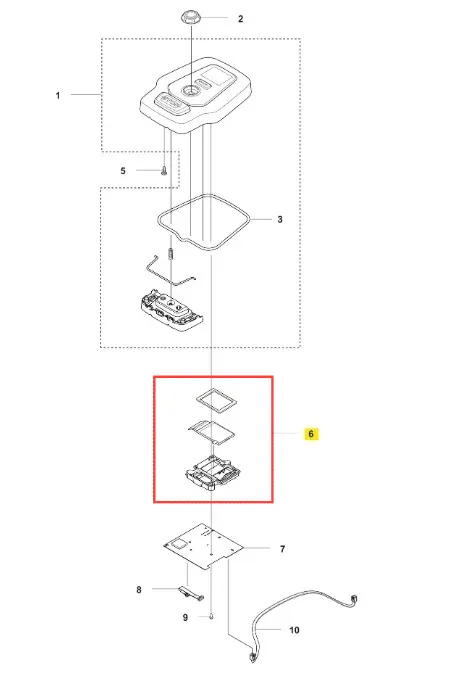 2
1
5
3
6
7
8
9
10