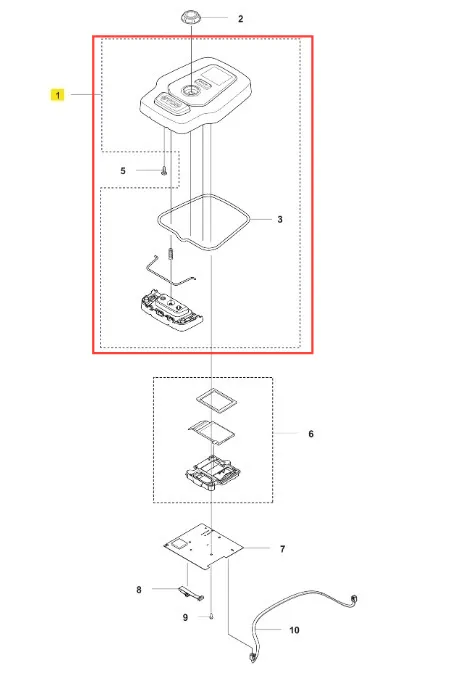 2
1
5
3
6
7
8
9
10