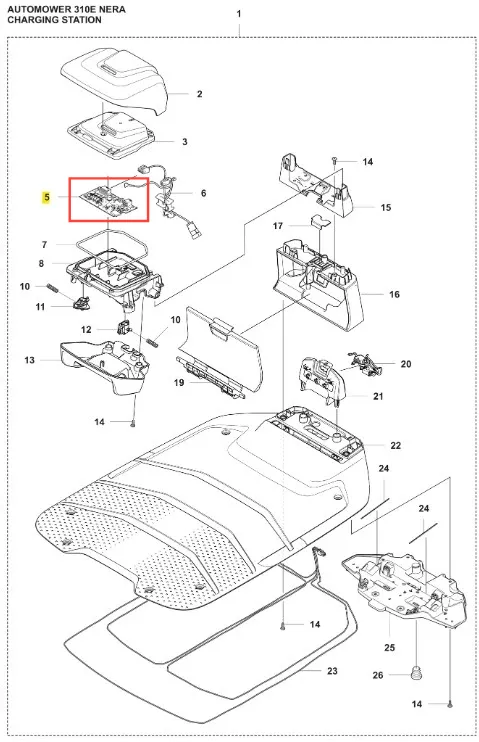 AUTOMOWER 310E NERA
CHARGING STATION

1

2

3

5

6

14

15

17

7

8

10

11

16

12

10

13

19

20

21

14

22

24

24

14

25

23

26

14