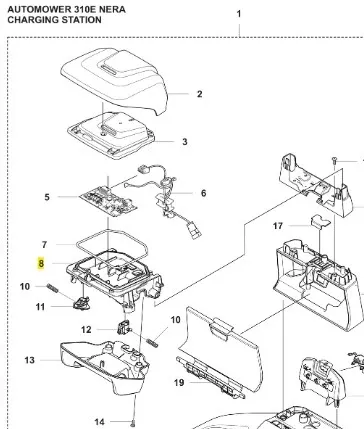 AUTOMOWER 310E NERA
CHARGING STATION

1
2
3
5
6
17
7
8
10
11
12
10
13
19
14