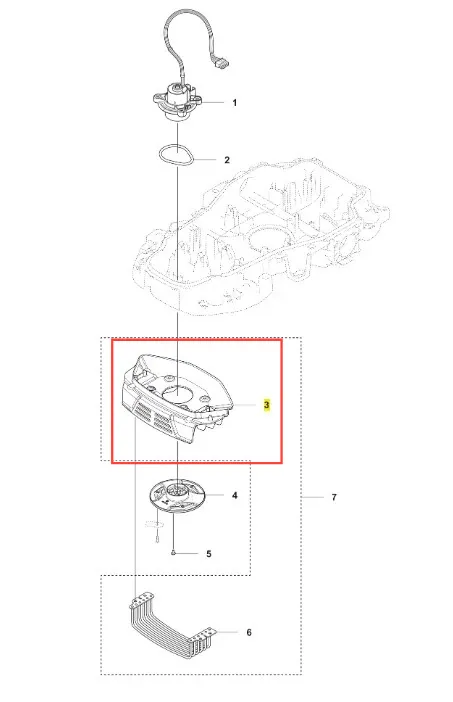 1
2
3
4
7
5
6