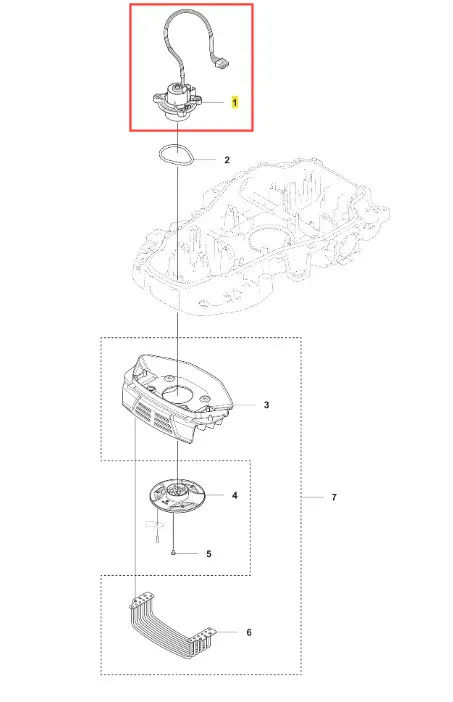 1
2
3
4
5
6
7